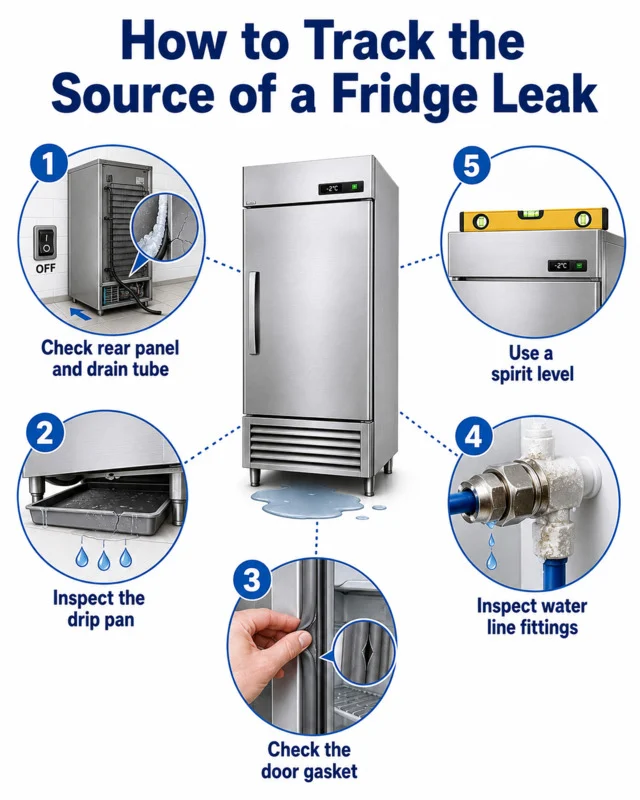 How to Track the Source of a Fridge Leak

1

OFF

Check rear panel and drain tube

-2°C

5

-2°C

Use a spirit level

2

Inspect the drip pan

4

Inspect water line fittings

3

Check the door gasket